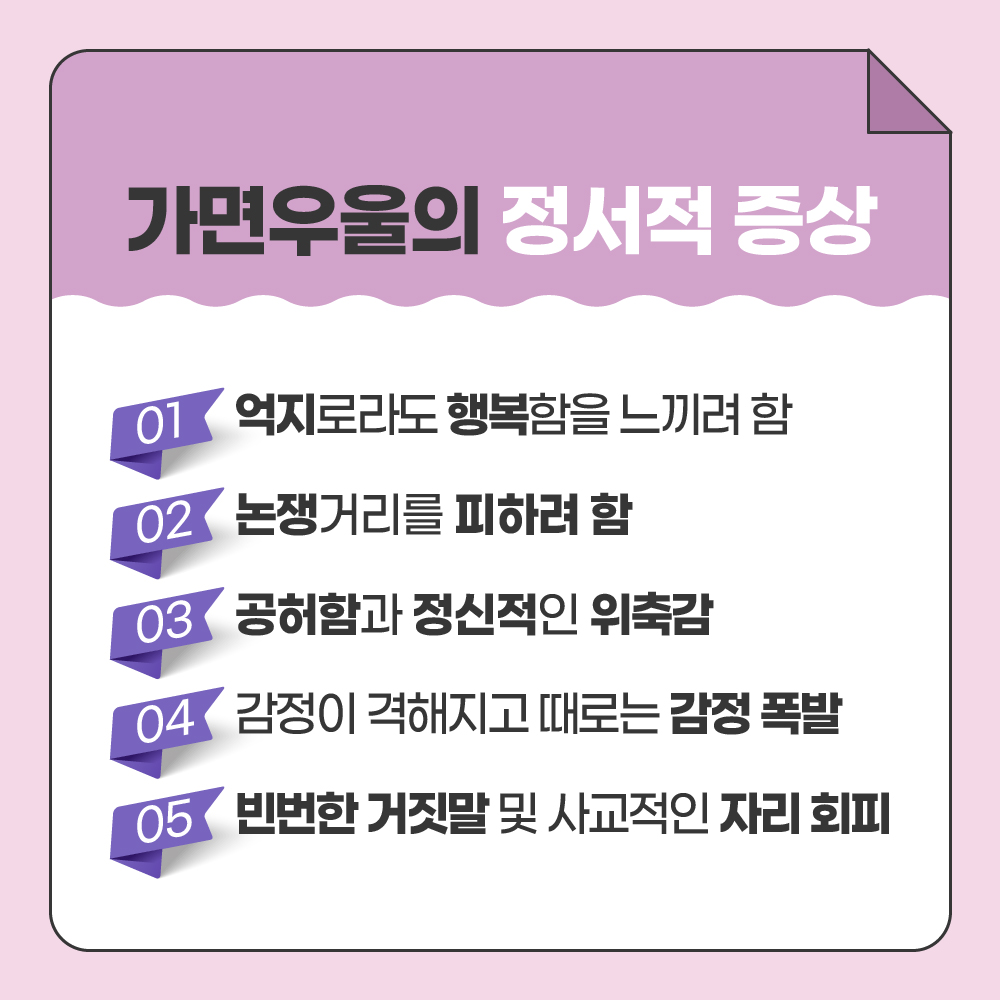 가면우울의 정서적 증상

01 억지로라도 행복함을 느끼려 함

02 논쟁거리를 피하려 함

03 공허함과 정신적인 위축감

04 감정이 격해지고 때로는 감정 폭발

05 빈번한 거짓말 및 사교적인 자리 회피